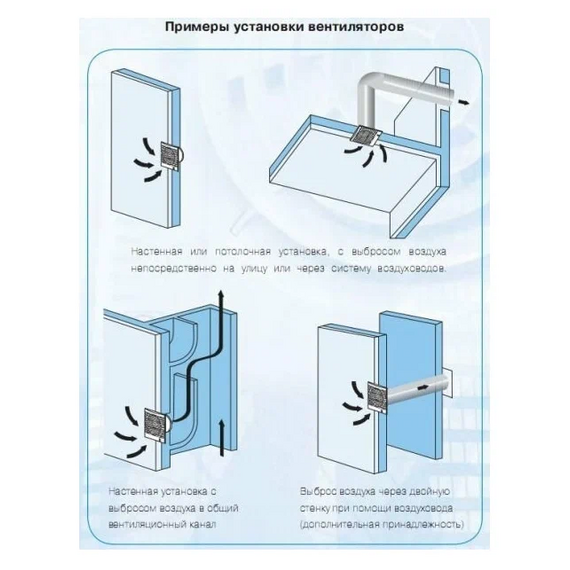 Примеры установки вентиляторов

Настенная или потолочная установка, с выбросом воздуха непосредственно на улицу или через систему воздуховодов.

Настенная установка с выбросом воздуха в общий вентиляционный канал

Выброс воздуха через двойную стенку при помощи воздуховода (дополнительная принадлежность)