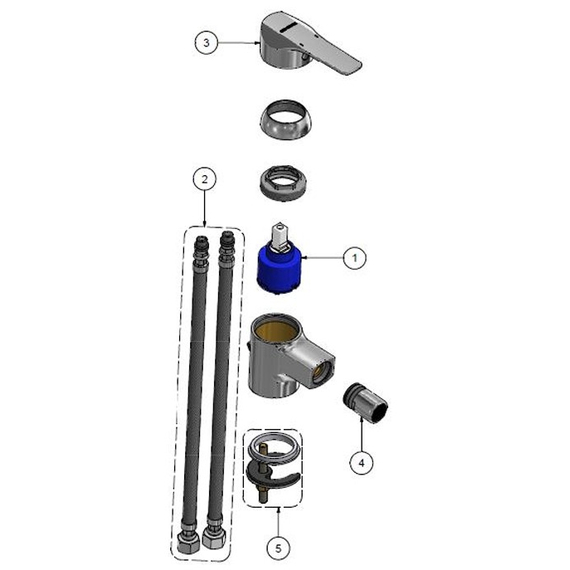 3

2

1

4

5