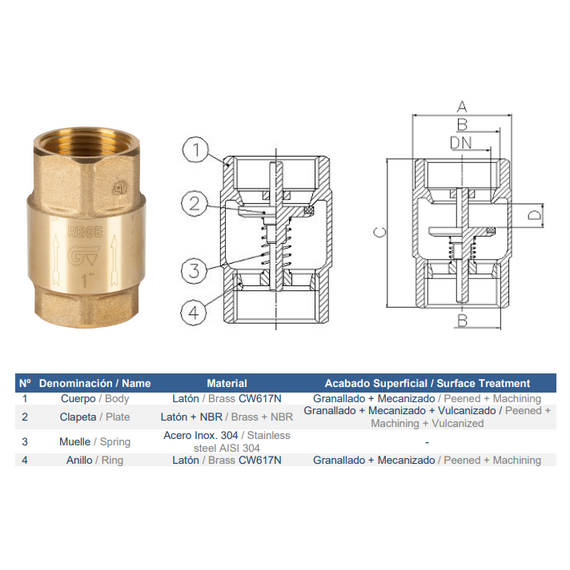 REGE

1"

1
2
3
4

A
B
DN
C
D
B

| Nº | Denominación / Name | Material | Acabado Superficial / Surface Treatment |
|---|---|---|---|
| 1 | Cuerpo / Body | Latón / Brass CW617N | Granallado + Mecanizado / Peened + Machining |
| 2 | Clapeta / Plate | Latón + NBR / Brass + NBR | Granallado + Mecanizado + Vulcanizado / Peened + Machining + Vulcanized |
| 3 | Muelle / Spring | Acero Inox. 304 / Stainless steel AISI 304 | - |
| 4 | Anillo / Ring | Latón / Brass CW617N | Granallado + Mecanizado / Peened + Machining |