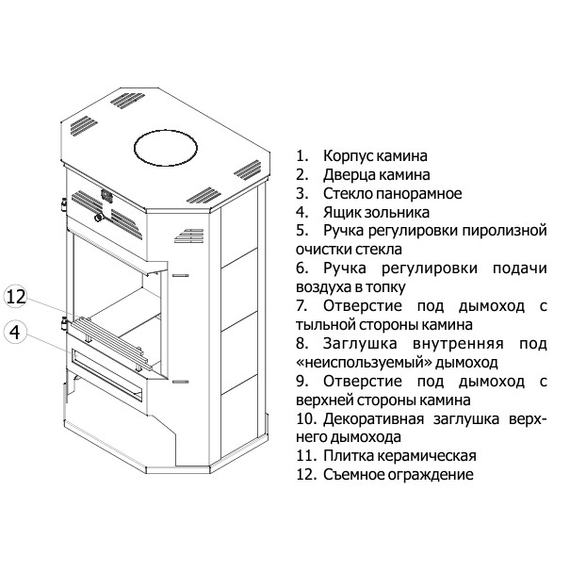 12

4

1. Корпус камина
2. Дверца камина
3. Стекло панорамное
4. Ящик зольника
5. Ручка регулировки пиролизной очистки стекла
6. Ручка регулировки подачи воздуха в топку
7. Отверстие под дымоход с тыльной стороны камина
8. Заглушка внутренняя под «неиспользуемый» дымоход
9. Отверстие под дымоход с верхней стороны камина
10. Декоративная заглушка верхнего дымохода
11. Плитка керамическая
12. Съемное ограждение