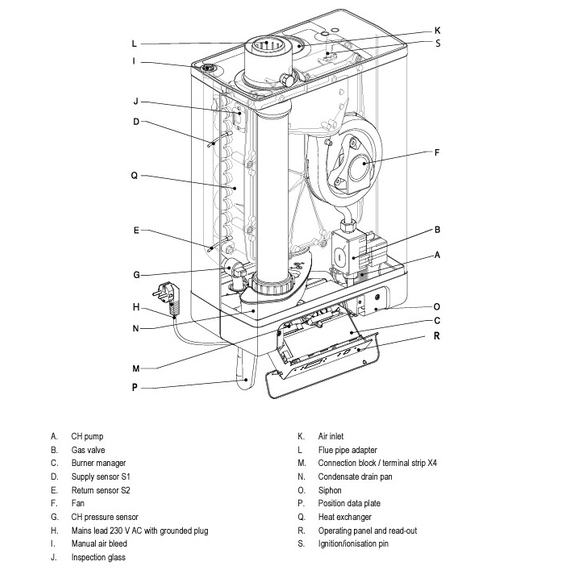 L
I
J
D
Q
E
G
H
N
M
P
K
S
F
B
A
O
C
R

A. CH pump
B. Gas valve
C. Burner manager
D. Supply sensor S1
E. Return sensor S2
F. Fan
G. CH pressure sensor
H. Mains lead 230 V AC with grounded plug
I. Manual air bleed
J. Inspection glass

K. Air inlet
L. Flue pipe adapter
M. Connection block / terminal strip X4
N. Condensate drain pan
O. Siphon
P. Position data plate
Q. Heat exchanger
R. Operating panel and read-out
S. Ignition/ionisation pin