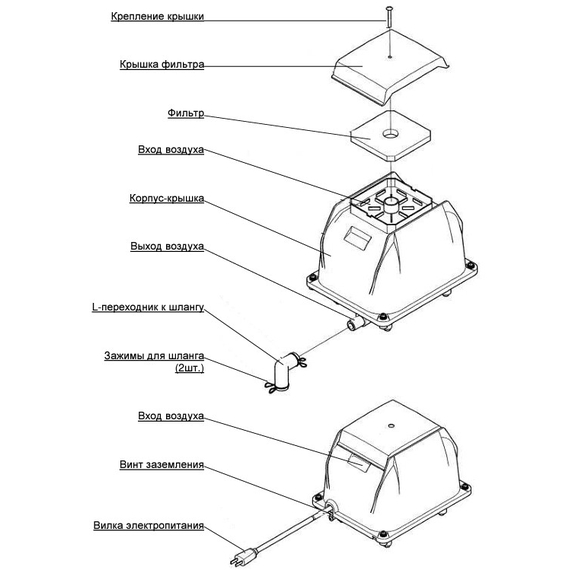 Крепление крышки

Крышка фильтра

Фильтр

Вход воздуха

Корпус-крышка

Выход воздуха

L-переходник к шлангу

Зажимы для шланга (2шт.)

Вход воздуха

Винт заземления

Вилка электропитания