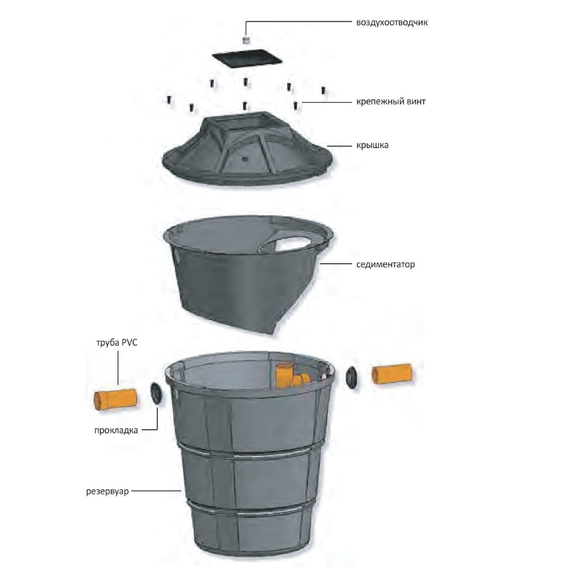 воздухоотводчик

крепежный винт

крышка

седиментатор

труба PVC

прокладка

резервуар