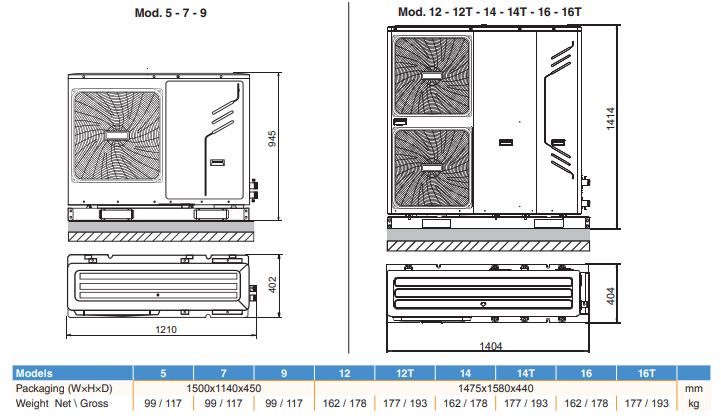 Mod. 5 - 7 - 9

945

402

1210

Mod. 12 - 12T - 14 - 14T - 16 - 16T

1414

404

1404

| Models | 5 | 7 | 9 | 12 | 12T | 14 | 14T | 16 | 16T | |
|---|---|---|---|---|---|---|---|---|---|---|
| Packaging (W×H×D) | 1500x1140x450 | | | 1475x1580x440 | | | | | | mm |
| Weight Net \ Gross | 99 / 117 | 99 / 117 | 99 / 117 | 162 / 178 | 177 / 193 | 162 / 178 | 177 / 193 | 162 / 178 | 177 / 193 | kg |