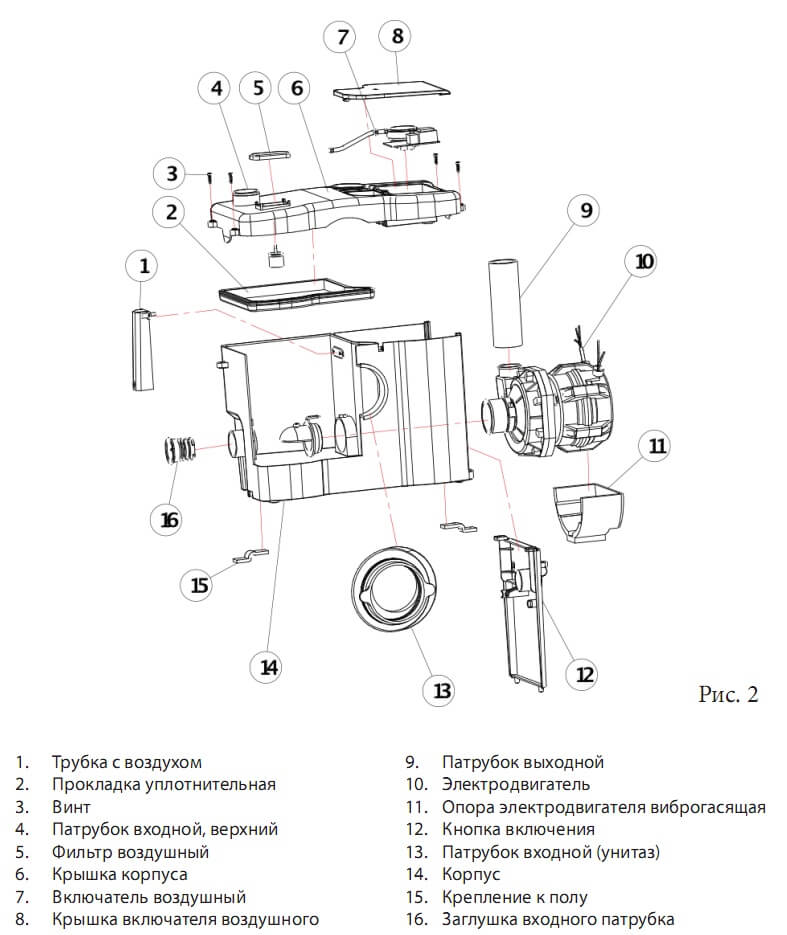 7 8
4 5 6
3
2
9
1
10
11
16
15
14
13
12

Рис. 2

1. Трубка с воздухом
2. Прокладка уплотнительная
3. Винт
4. Патрубок входной, верхний
5. Фильтр воздушный
6. Крышка корпуса
7. Включатель воздушный
8. Крышка включателя воздушного

9. Патрубок выходной
10. Электродвигатель
11. Опора электродвигателя виброгасящая
12. Кнопка включения
13. Патрубок входной (унитаз)
14. Корпус
15. Крепление к полу
16. Заглушка входного патрубка